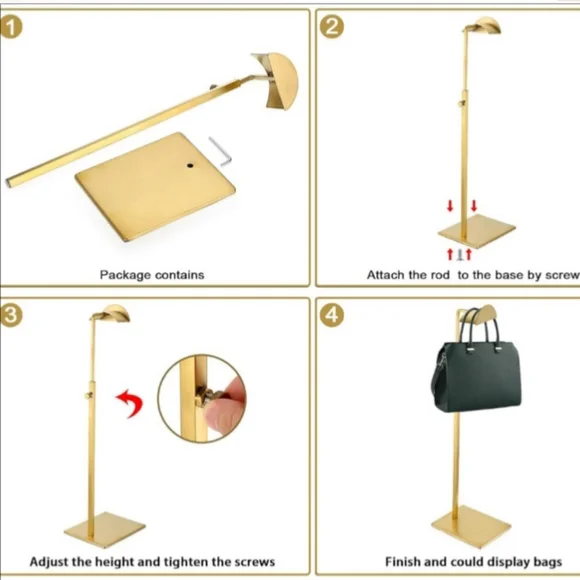 1
Package contains

2
Attach the rod to the base by screw

3
Adjust the height and tighten the screws

4
Finish and could display bags